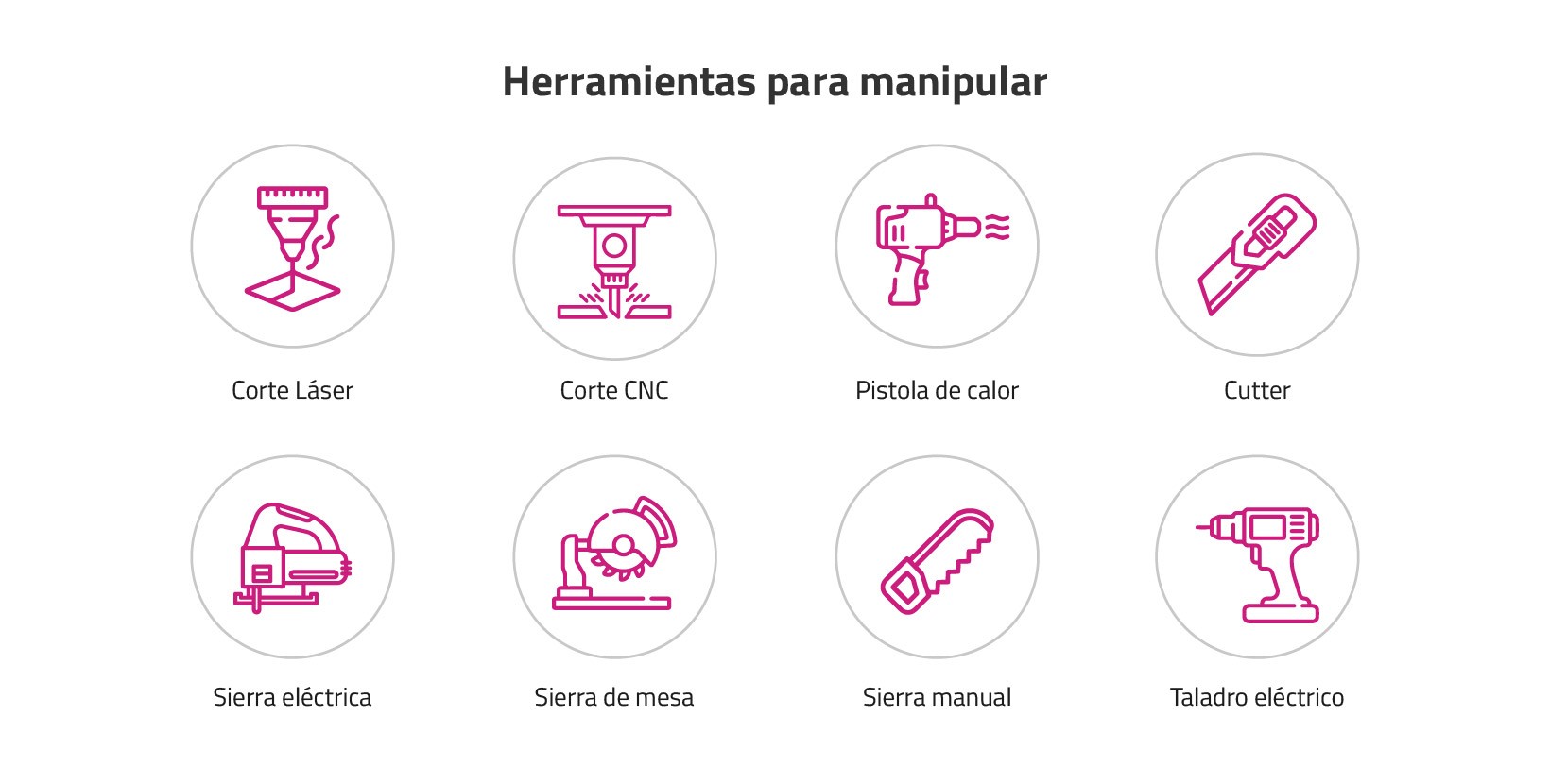 Herramientas para manipular

Corte Láser

Corte CNC

Pistola de calor

Cutter

Sierra eléctrica

Sierra de mesa

Sierra manual

Taladro eléctrico